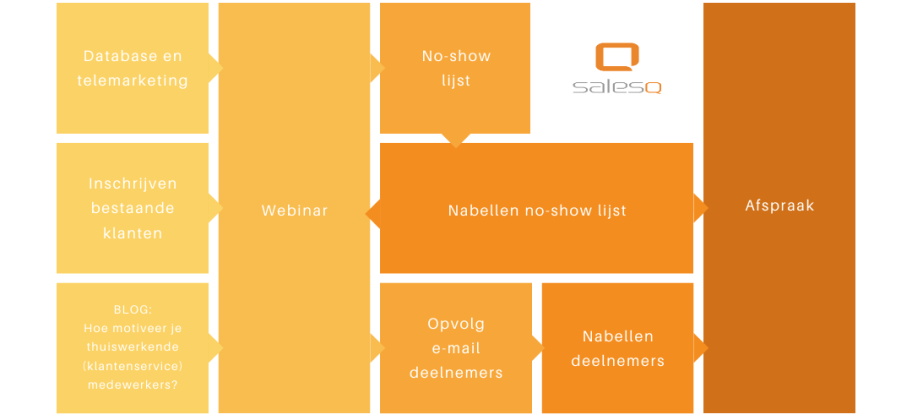 Database en telemarketing

Inschrijven bestaande klanten

BLOG: Hoe motiveer je thuiswerkende (klantenservice) medewerkers?

Webinar

No-show lijst

salesQ

Nabellen no-show lijst

Opvolg e-mail deelnemers

Nabellen deelnemers

Afspraak